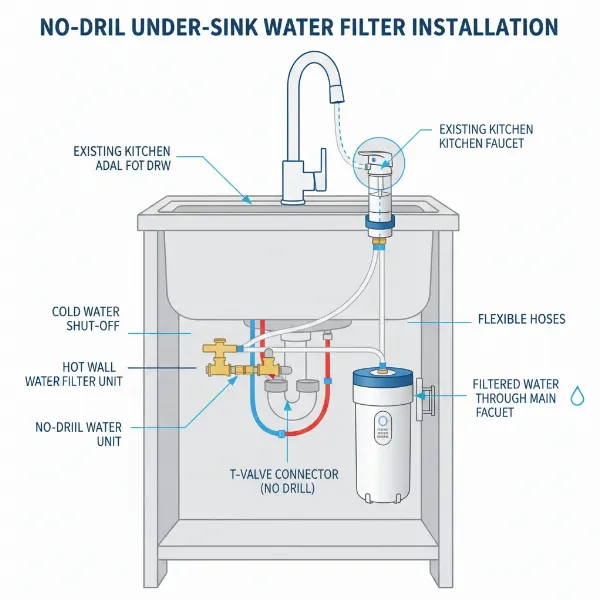 NO-DRIL UNDER-SINK WATER FILTER INSTALLATION

EXISTING KITCHEN ADAL FOT DRW

EXISTING KITCHEN KITCHEN FAUCET

COLD WATER SHUT-OFF

FLEXIBLE HOSES

HOT WALL WATER FILTER UNIT

FILTERED WATER THROUGH MAIN FACUET

NO-DRIIL WATER UNIT

T-VALVE CONNECTOR (NO DRILL)