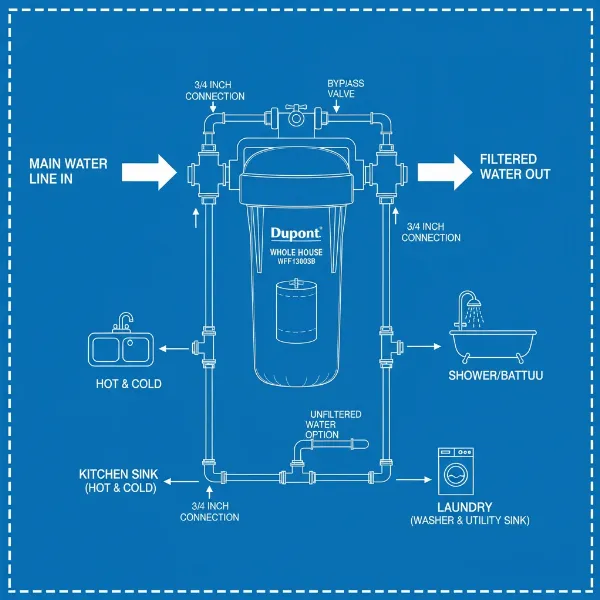 3/4 INCH CONNECTION

BYP/ASS VALVE

MAIN WATER LINE IN

FILTERED WATER OUT

3/4 INCH CONNECTION

Dupont

WHOLE HOUSE WFF1300SB

HOT & COLD

SHOWER/BATTUU

UNFILTERED WATER OPTION

KITCHEN SINK (HOT & COLD)

3/4 INCH CONNECTION

LAUNDRY (WASHER & UTILITY SINK)