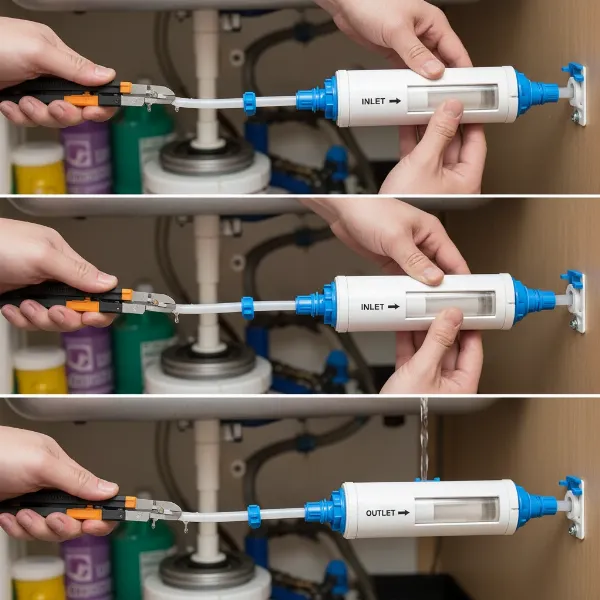 INLET →

INLET →

OUTLET →